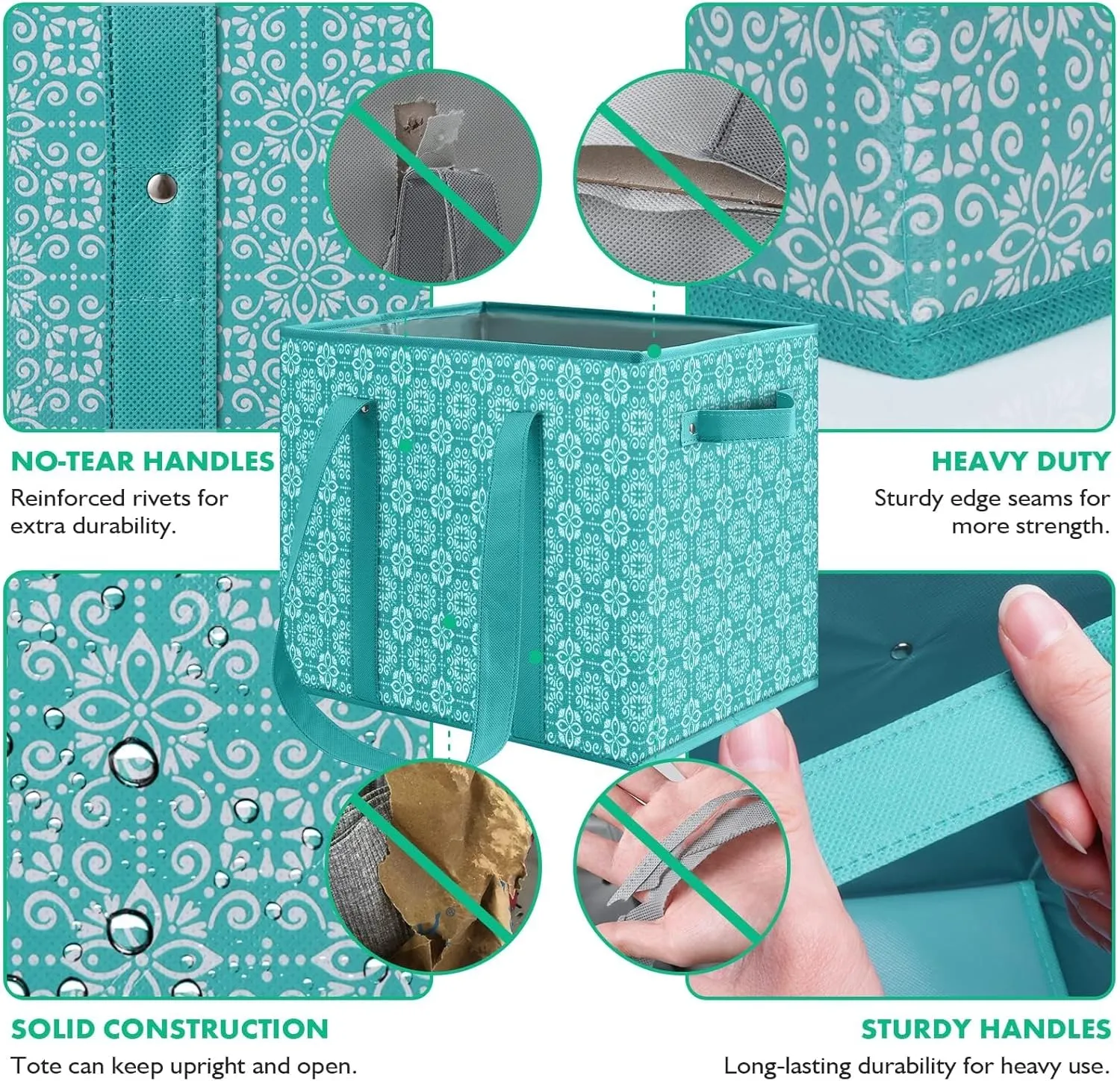 NO-TEAR HANDLES
Reinforced rivets for extra durability.

HEAVY DUTY
Sturdy edge seams for more strength.

SOLID CONSTRUCTION
Tote can keep upright and open.

STURDY HANDLES
Long-lasting durability for heavy use.